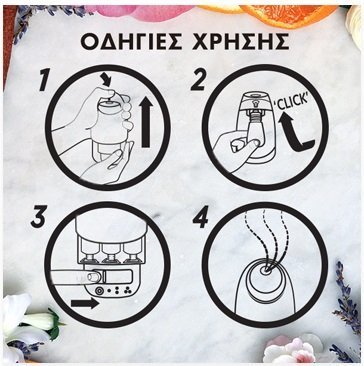 ΟΔΗΓΙΕΣ ΧΡΗΣΗΣ

1

2

'CLICK'

3

4