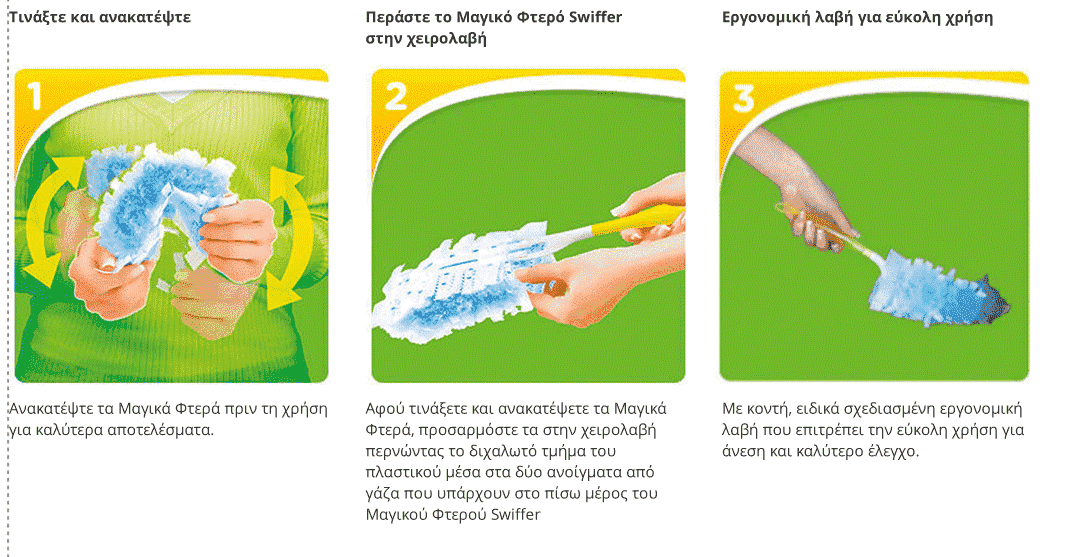 Τινάξτε και ανακατέψτε

1

Ανακατέψτε τα Μαγικά Φτερά πριν τη χρήση για καλύτερα αποτελέσματα.

Περάστε το Μαγικό Φτερό Swiffer στην χειρολαβή

2

Αφού τινάξετε και ανακατέψετε τα Μαγικά Φτερά, προσαρμόστε τα στην χειρολαβή περνώντας το διχαλωτό τμήμα του πλαστικού μέσα στα δύο ανοίγματα από γάζα που υπάρχουν στο πίσω μέρος του Μαγικού Φτερού Swiffer

Εργονομική λαβή για εύκολη χρήση

3

Με κοντή, ειδικά σχεδιασμένη εργονομική λαβή που επιτρέπει την εύκολη χρήση για άνεση και καλύτερο έλεγχο.